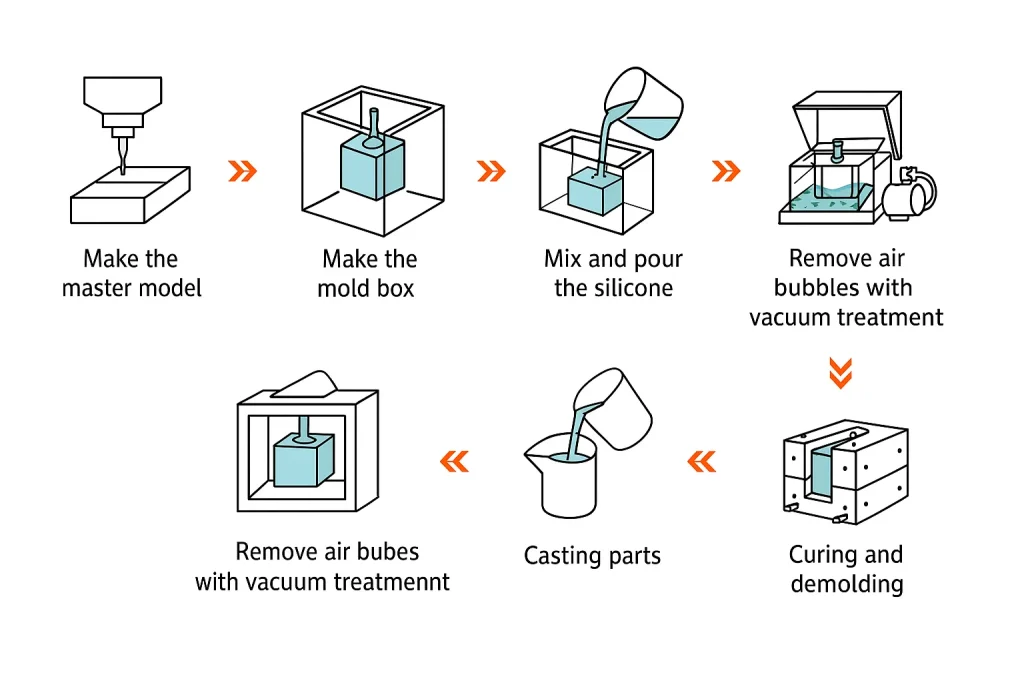 Make the master model

Make the mold box

Mix and pour the silicone

Remove air bubbles with vacuum treatment

Curing and demolding

Casting parts

Remove air bubes with vacuum treatmennt